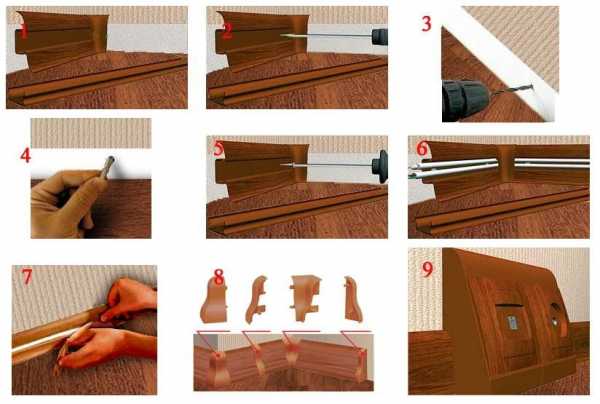 1

2

3

4

5

6

7

8

9