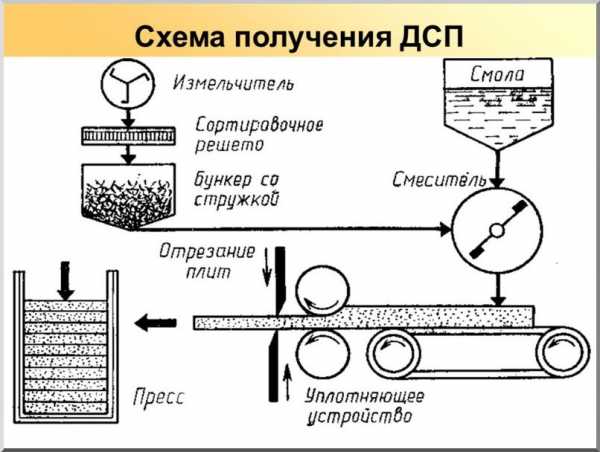 Схема получения ДСП

Измельчитель

Сортировочное решето

Бункер со стружкой

Смола

Смеситель

Отрезание плит

Пресс

Уплотняющее устройство