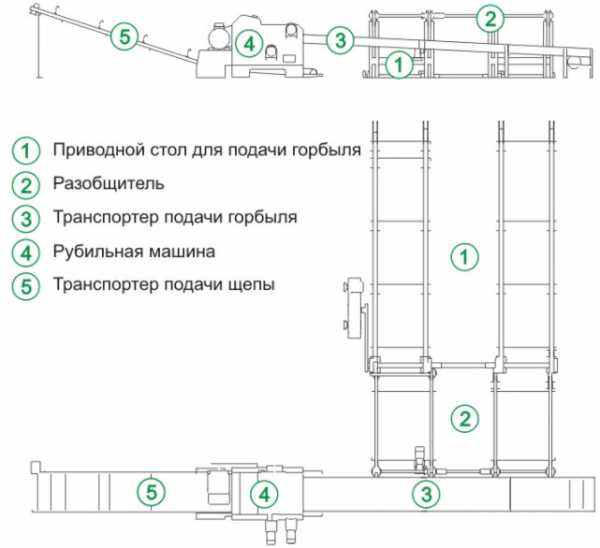 5 4 3 2 1

1 Приводной стол для подачи горбыля
2 Разобщитель
3 Транспортер подачи горбыля
4 Рубильная машина
5 Транспортер подачи щепы

1

2

5 4 3