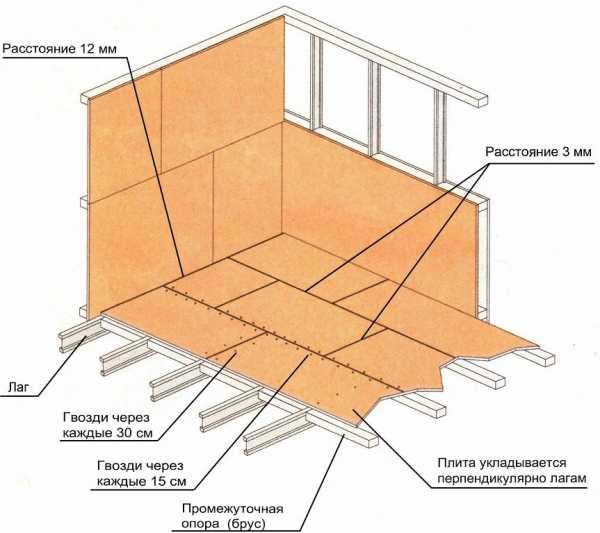 Расстояние 12 мм

Расстояние 3 мм

Лаг

Гвозди через каждые 30 см

Гвозди через каждые 15 см

Промежуточная опора (брус)

Плита укладывается перпендикулярно лагам