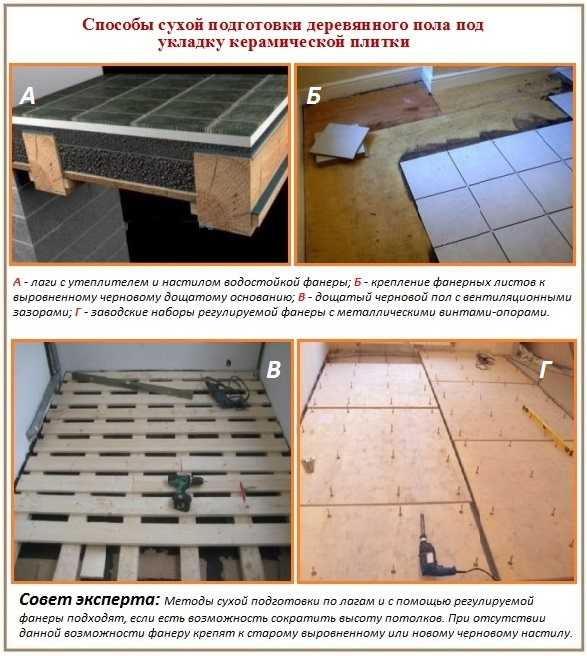 Способы сухой подготовки деревянного пола под укладку керамической плитки

А

Б

А - лаги с утеплителем и настилом водостойкой фанеры; Б - крепление фанерных листов к выровненному черновому дощатому основанию; В - дощатый черновой пол с вентиляционными зазорами; Г - заводские наборы регулируемой фанеры с металлическими винтами-опорами.

В

Г

Совет эксперта: Методы сухой подготовки по лагам и с помощью регулируемой фанеры подходят, если есть возможность сократить высоту потолков. При отсутствии данной возможности фанеру крепят к старому выровненному или новому черновому настилу.