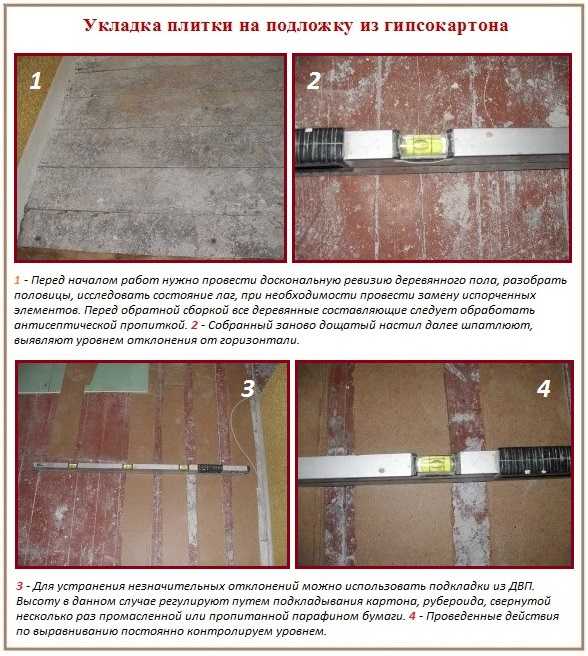 Укладка плитки на подложку из гипсокартона

1

2

1 - Перед началом работ нужно провести доскональную ревизию деревянного пола, разобрать половицы, исследовать состояние лаг, при необходимости провести замену испорченных элементов. Перед обратной сборкой все деревянные составляющие следует обработать антисептической пропиткой. 2 - Собранный заново дощатый настил далее шпатлюют, выявляют уровнем отклонения от горизонтали.

3

4

3 - Для устранения незначительных отклонений можно использовать подкладки из ДВП. Высоту в данном случае регулируют путем подкладывания картона, рубероида, свернутой несколько раз промасленной или пропитанной парафином бумаги. 4 - Проведенные действия по выравниванию постоянно контролируем уровнем.