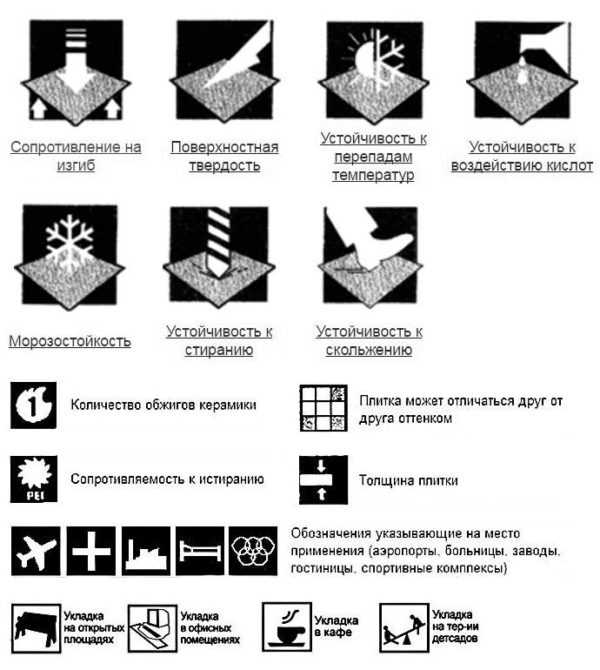 Сопротивление на изгиб

Поверхностная твердость

Устойчивость к перепадам температур

Устойчивость к воздействию кислот

Морозостойкость

Устойчивость к стиранию

Устойчивость к скольжению

1

Количество обжигов керамики

Плитка может отличаться друг от друга оттенком

PEI

Сопротивляемость к истиранию

Толщина плитки

Обозначения указывающие на место применения (аэропорты, больницы, заводы, гостиницы, спортивные комплексы)

Укладка на открытых площадях

Укладка в офисных помещениях

Укладка в кафе

Укладка на тер-ии детсадов