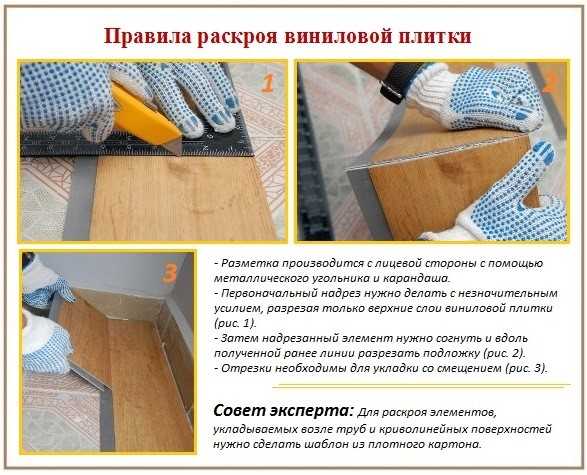 Правила раскроя виниловой плитки

1

2

3

- Разметка производится с лицевой стороны с помощью металлического угольника и карандаша.
- Первоначальный надрез нужно делать с незначительным усилием, разрезая только верхние слои виниловой плитки (рис. 1).
- Затем надрезанный элемент нужно согнуть и вдоль полученной ранее линии разрезать подложку (рис. 2).
- Отрезки необходимы для укладки со смещением (рис. 3).

Совет эксперта: Для раскроя элементов, укладываемых возле труб и криволинейных поверхностей нужно сделать шаблон из плотного картона.