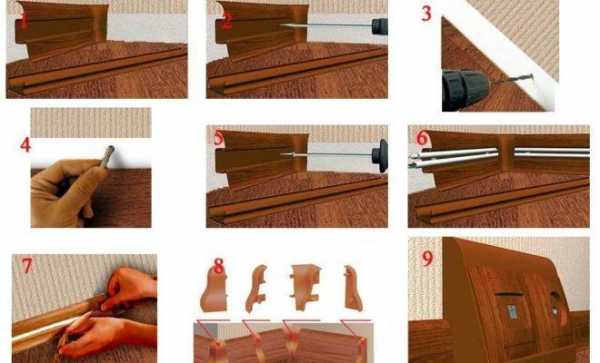 1

2

3

4

5

6

7

8

9