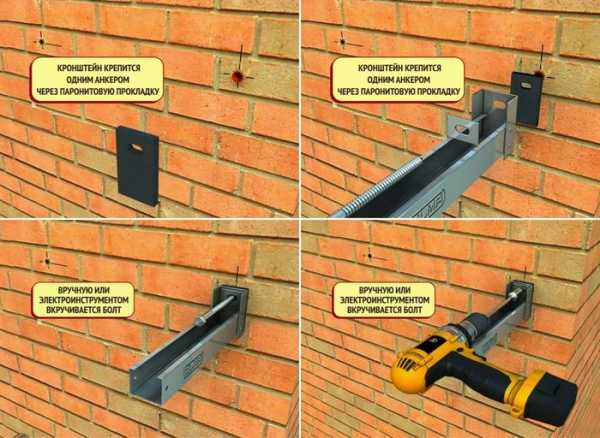 КРОНШТЕЙН КРЕПИТСЯ
ОДНИМ АНКЕРОМ
ЧЕРЕЗ ПАРОНИТОВУЮ ПРОКЛАДКУ

КРОНШТЕЙН КРЕПИТСЯ
ОДНИМ АНКЕРОМ
ЧЕРЕЗ ПАРОНИТОВУЮ ПРОКЛАДКУ

ВРУЧНУЮ ИЛИ
ЭЛЕКТРОИНСТРУМЕНТОМ
ВКРУЧИВАЕТСЯ БОЛТ

ВРУЧНУЮ ИЛИ
ЭЛЕКТРОИНСТРУМЕНТОМ
ВКРУЧИВАЕТСЯ БОЛТ