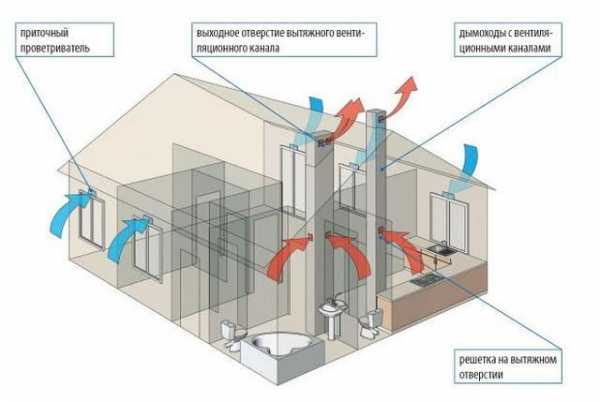 приточный проветриватель

выходное отверстие вытяжного вентиляционного канала

дымоходы с вентиляционными каналами

решетка на вытяжном отверстии