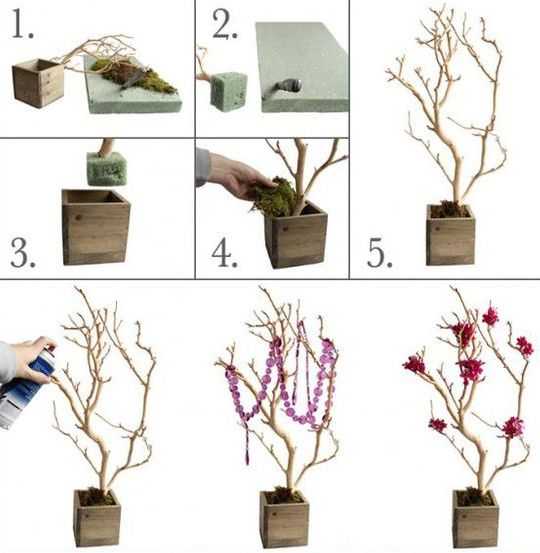 1.

2.

3.

4.

5.