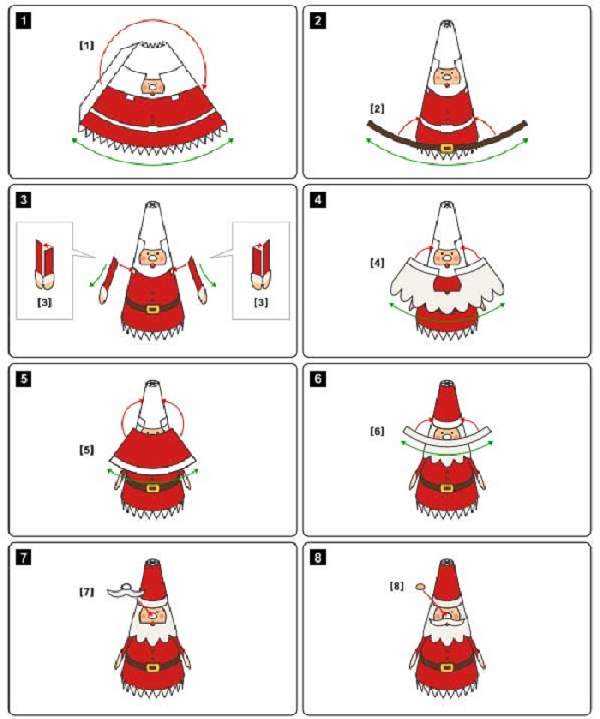 1
[1]

2
[2]

3
[3]
[3]

4
[4]

5
[5]

6
[6]

7
[7]

8
[8]