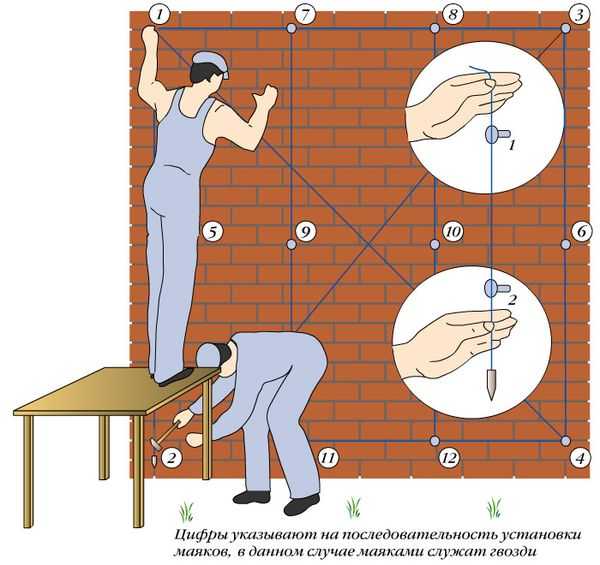 1
7
8
3
1
5
9
10
6
2
2
11
12
4

Цифры указывают на последовательность установки маяков, в данном случае маяками служат гвозди