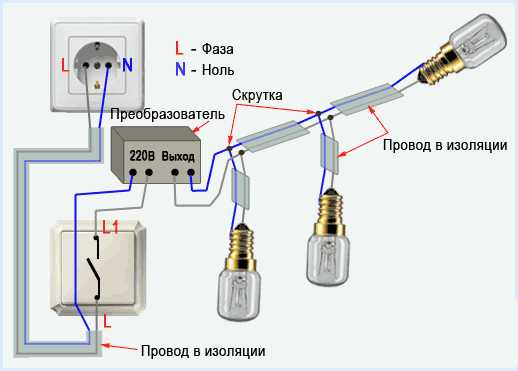 L N

L - Фаза
N - Ноль

Скрутка

Преобразователь

220В Выход

Провод в изоляции

L1

L

Провод в изоляции