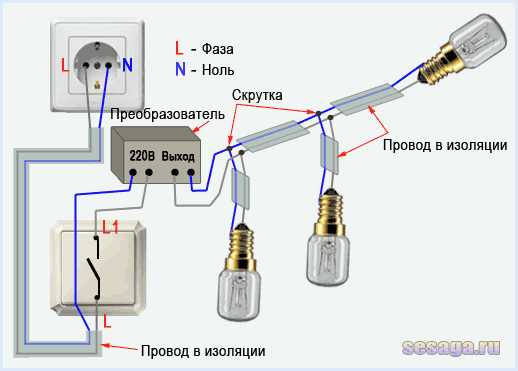 L N

L - Фаза
N - Ноль

Скрутка

Преобразователь

220В Выход

Провод в изоляции

L1

L

Провод в изоляции

sesaga.ru