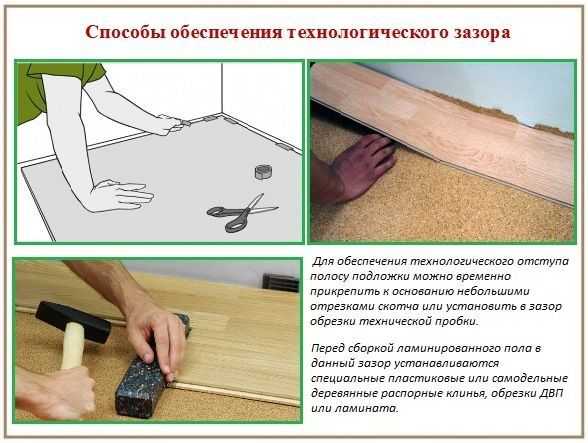 Способы обеспечения технологического зазора

Для обеспечения технологического отступа полосу подложки можно временно прикрепить к основанию небольшими отрезками скотча или установить в зазор обрезки технической пробки.

Перед сборкой ламинированного пола в данный зазор устанавливаются специальные пластиковые или самодельные деревянные распорные клинья, обрезки ДВП или ламината.