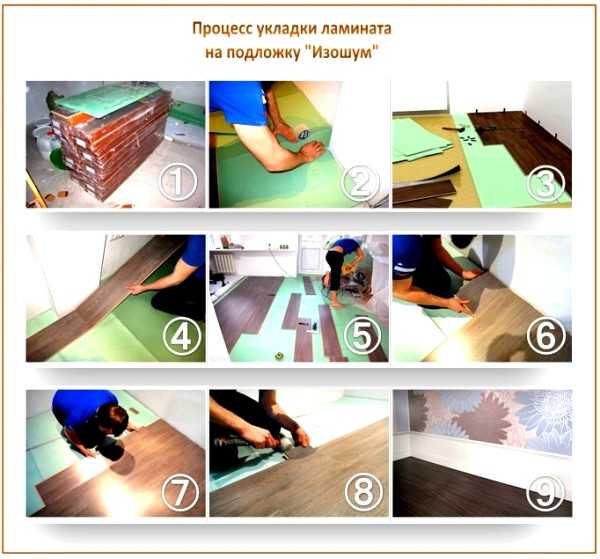 Процесс укладки ламината на подложку "Изошум"

①

②

③

④

⑤

⑥

⑦

⑧

⑨