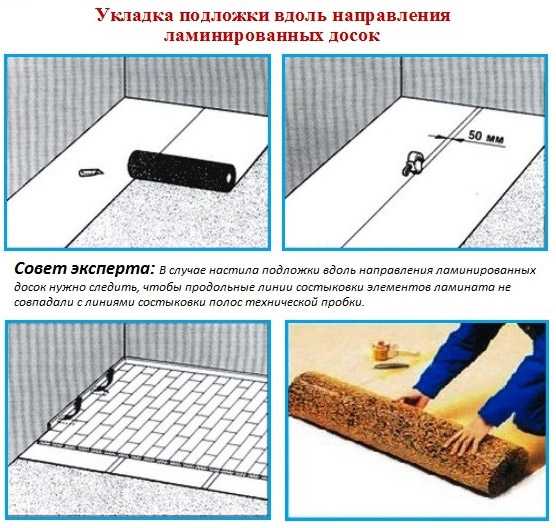 Укладка подложки вдоль направления ламинированных досок

50 мм

Совет эксперта: В случае настила подложки вдоль направления ламинированных досок нужно следить, чтобы продольные линии состыковки элементов ламината не совпадали с линиями состыковки полос технической пробки.