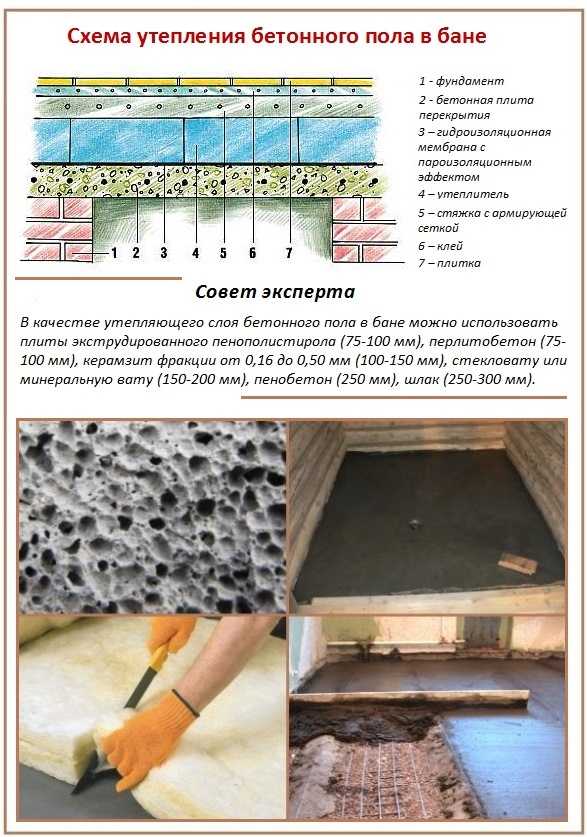 Схема утепления бетонного пола в бане

1 2 3 4 5 6 7

1 - фундамент
2 - бетонная плита перекрытия
3 – гидроизоляционная мембрана с пароизоляционным эффектом
4 – утеплитель
5 – стяжка с армирующей сеткой
6 – клей
7 – плитка

Совет эксперта

В качестве утепляющего слоя бетонного пола в бане можно использовать плиты экструдированного пенополистирола (75-100 мм), перлитобетон (75-100 мм), керамзит фракции от 0,16 до 0,50 мм (100-150 мм), стекловату или минеральную вату (150-200 мм), пенобетон (250 мм), шлак (250-300 мм).