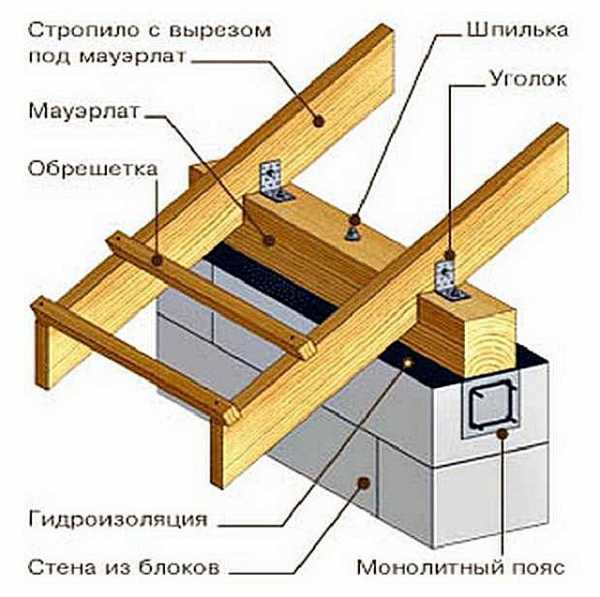 Стропило с вырезом под мауэрлат

Шпилька

Уголок

Мауэрлат

Обрешетка

Гидроизоляция

Стена из блоков

Монолитный пояс