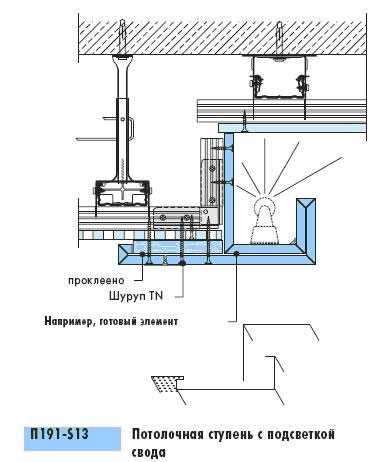 проклеено

Шуруп TN

Например, готовый элемент

П191-S13

Потолочная ступень с подсветкой свода