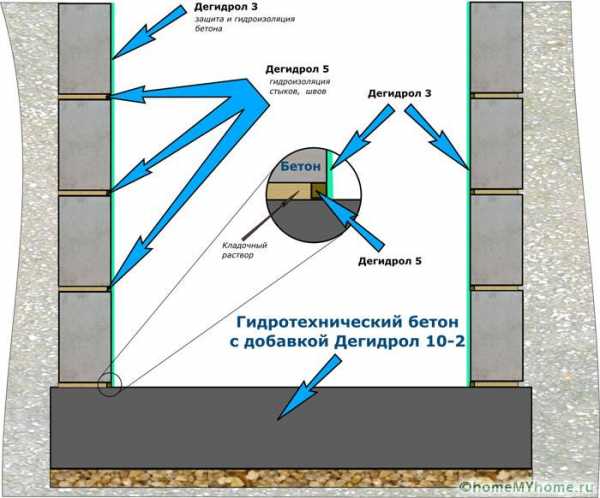 Дегидрол 3
защита и гидроизоляция бетона

Дегидрол 5
гидроизоляция стыков, швов

Дегидрол 3

Бетон

Кладочный раствор

Дегидрол 5

Гидротехнический бетон с добавкой Дегидрол 10-2

©homeMYhome.ru