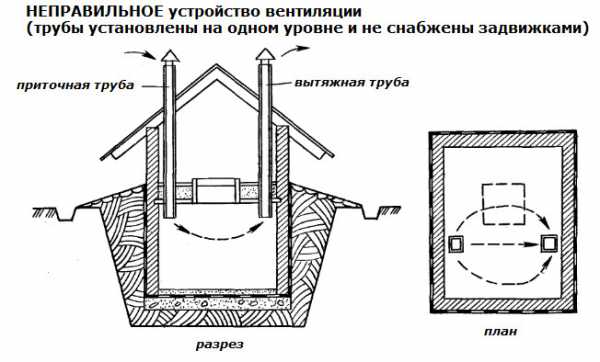 НЕПРАВИЛЬНОЕ устройство вентиляции
(трубы установлены на одном уровне и не снабжены задвижками)

приточная труба

вытяжная труба

разрез

план