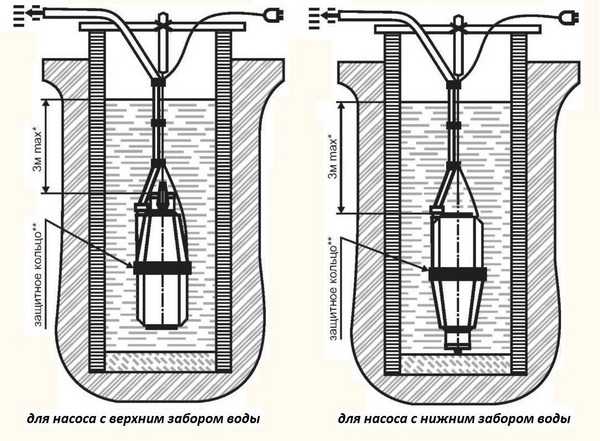 3м max*

защитное кольцо**

для насоса с верхним забором воды

3м max*

защитное кольцо**

для насоса с нижним забором воды