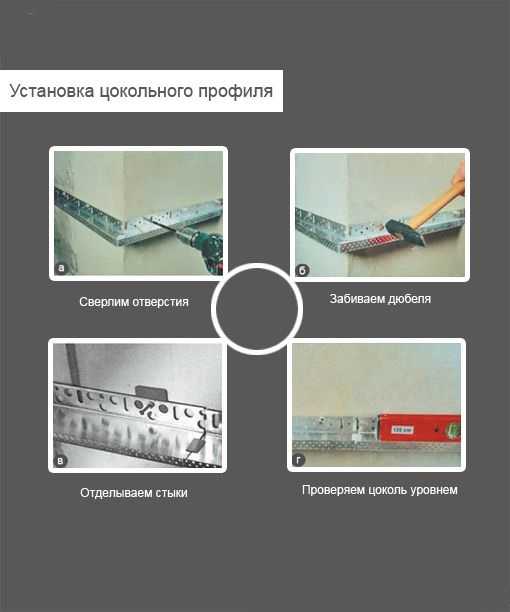 Установка цокольного профиля

а

Сверлим отверстия

б

Забиваем дюбеля

в

Отделываем стыки

г

Проверяем цоколь уровнем