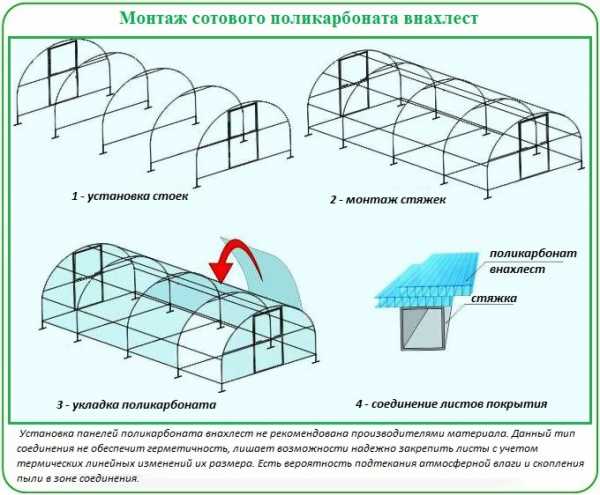 Монтаж сотового поликарбоната внахлест

1 - установка стоек

2 - монтаж стяжек

3 - укладка поликарбоната

поликарбонат внахлест

стяжка

4 - соединение листов покрытия

Установка панелей поликарбоната внахлест не рекомендована производителями материала. Данный тип соединения не обеспечит герметичность, лишает возможности надежно закрепить листы с учетом термических линейных изменений их размера. Есть вероятность подтекания атмосферной влаги и скопления пыли в зоне соединения.