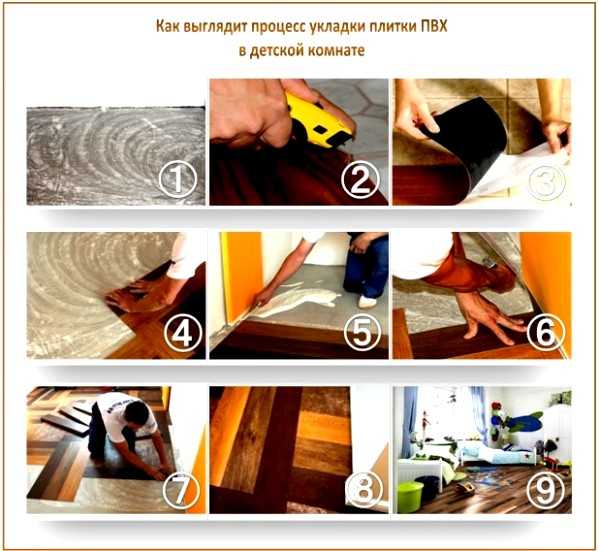 Как выглядит процесс укладки плитки ПВХ в детской комнате

①

②

③

④

⑤

⑥

⑦

⑧

⑨