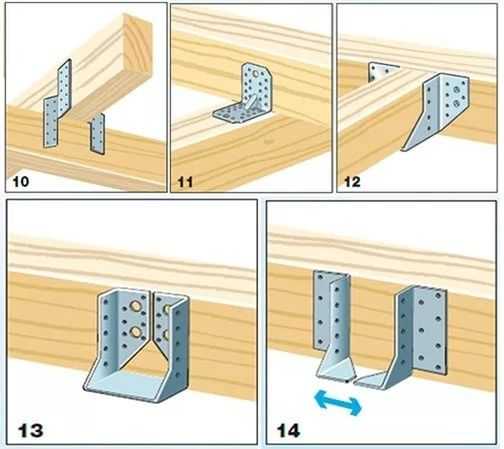 10

11

12

13

14