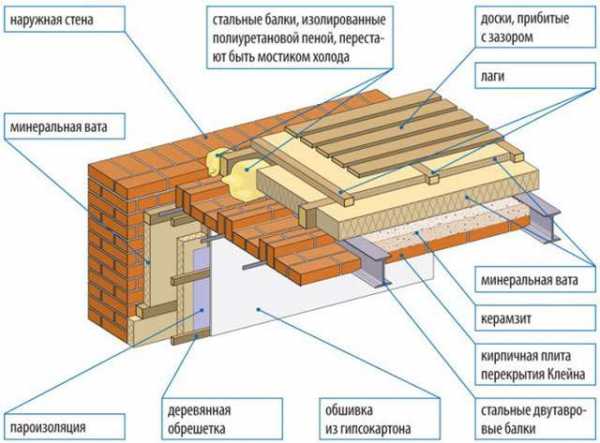 наружная стена

стальные балки, изолированные полиуретановой пеной, перестают быть мостиком холода

доски, прибитые с зазором

лаги

минеральная вата

минеральная вата

керамзит

кирпичная плита перекрытия Клейна

стальные двутавровые балки

пароизоляция

деревянная обрешетка

обшивка из гипсокартона