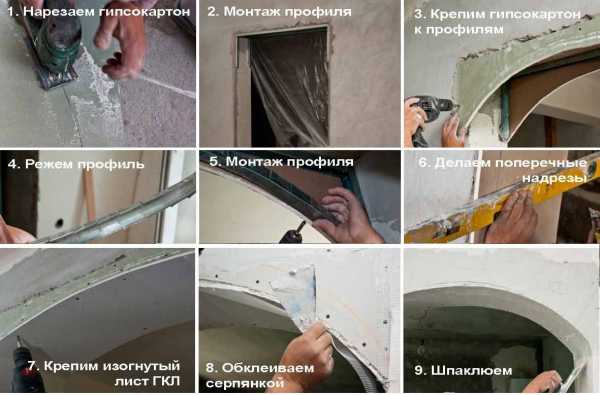 1. Нарезаем гипсокартон

2. Монтаж профиля

3. Крепим гипсокартон к профилям

4. Режем профиль

5. Монтаж профиля

6. Делаем поперечные надрезы

7. Крепим изогнутый лист ГКЛ

8. Обклеиваем серпянкой

9. Шпаклюем