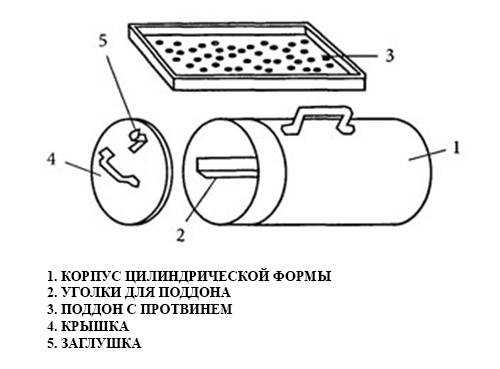 5

3

4

1

2

1. КОРПУС ЦИЛИНДРИЧЕСКОЙ ФОРМЫ
2. УГОЛКИ ДЛЯ ПОДДОНА
3. ПОДДОН С ПРОТВИНЕМ
4. КРЫШКА
5. ЗАГЛУШКА