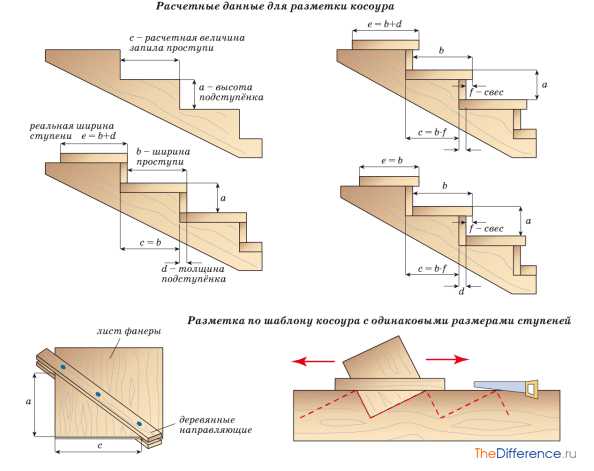 Расчетные данные для разметки косоура

c – расчетная величина запила проступи

a – высота подступёнка

реальная ширина ступени e = b+d

b – ширина проступи

a

c = b

d – толщина подступёнка

e = b+d

b

a

f – свес

c = b-f

e = b

b

a

f – свес

c = b-f

d

Разметка по шаблону косоура с одинаковыми размерами ступеней

лист фанеры

a

c

деревянные направляющие

TheDifference.ru