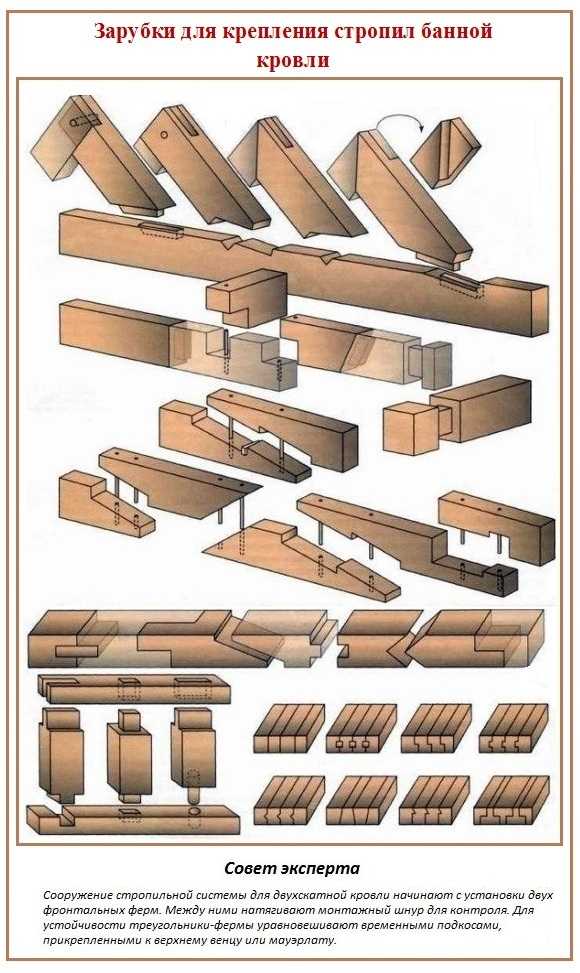 Зарубки для крепления стропил банной кровли

Совет эксперта

Сооружение стропильной системы для двухскатной кровли начинают с установки двух фронтальных ферм. Между ними натягивают монтажный шнур для контроля. Для устойчивости треугольники-фермы уравновешивают временными подкосами, прикрепленными к верхнему венцу или мауэрлату.