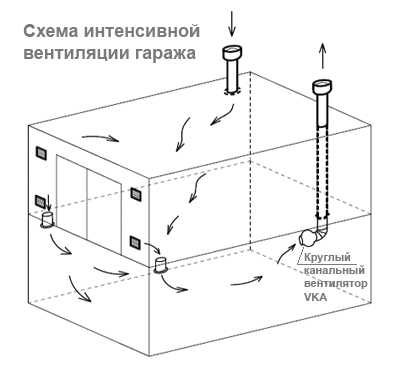 Схема интенсивной вентиляции гаража

Круглый канальный вентилятор VKA