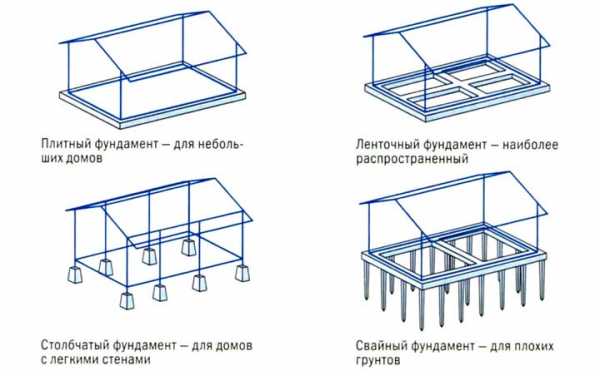 Плитный фундамент — для небольших домов

Ленточный фундамент — наиболее распространенный

Столбчатый фундамент — для домов с легкими стенами

Свайный фундамент — для плохих грунтов