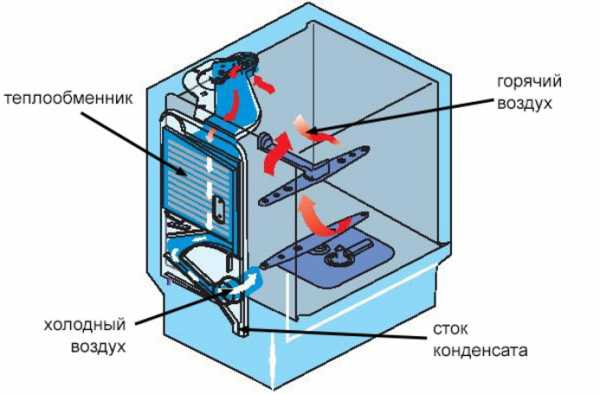 теплообменник

горячий воздух

холодный воздух

сток конденсата