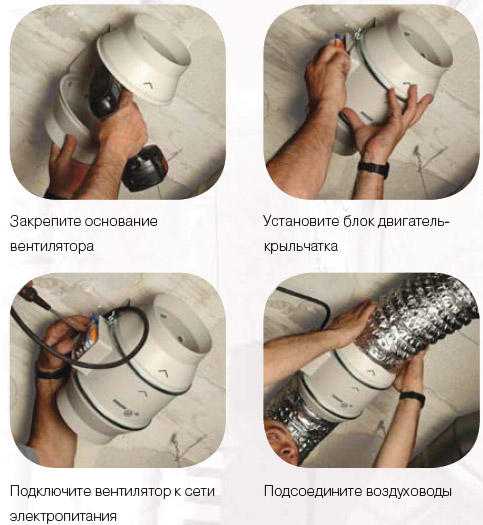 Закрепите основание вентилятора

Установите блок двигатель-крыльчатка

Подключите вентилятор к сети электропитания

Подсоедините воздуховоды