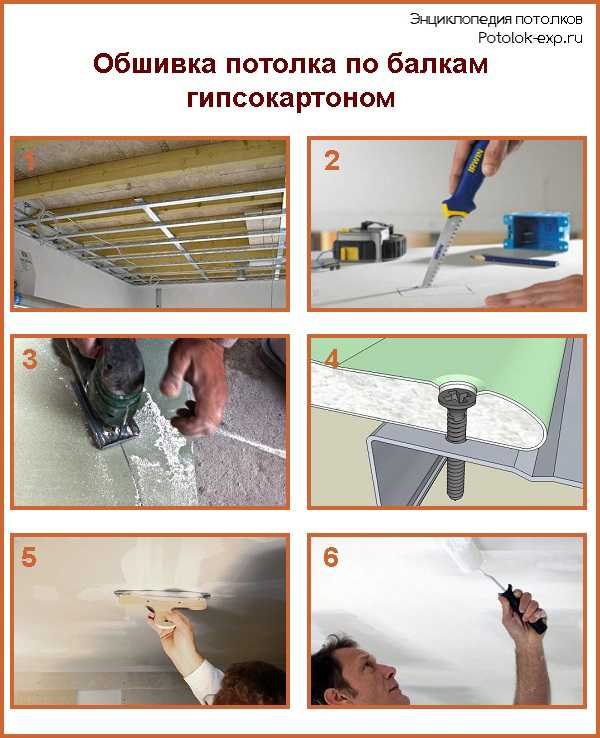 Энциклопедия потолков
Potolok-exp.ru

Обшивка потолка по балкам гипсокартоном

1

2

IRWIN

3

4

5

6