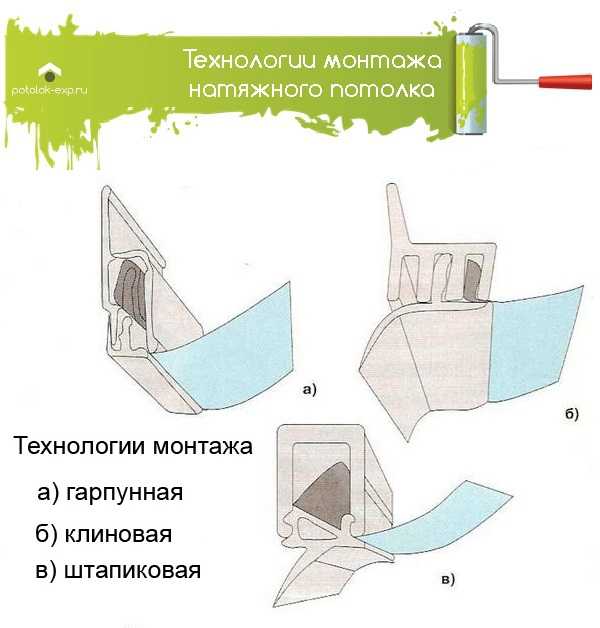 potolok-exp.ru

Технологии монтажа натяжного потолка

а)

б)

Технологии монтажа

а) гарпунная

б) клиновая

в) штапиковая

в)