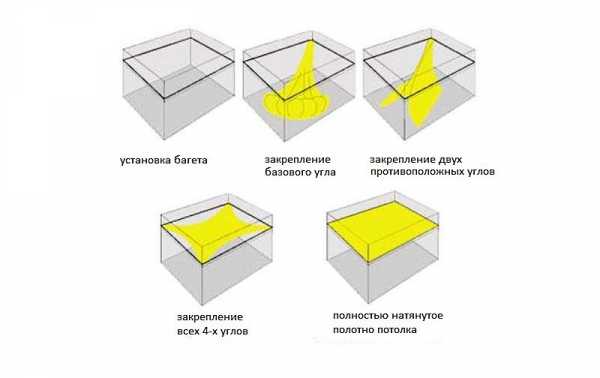 установка багета

закрепление базового угла

закрепление двух противоположных углов

закрепление всех 4-х углов

полностью натянутое полотно потолка