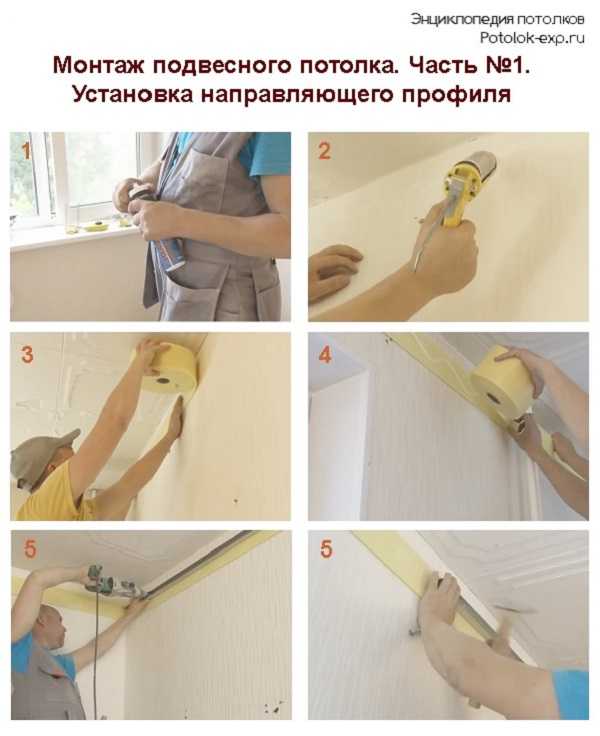 Энциклопедия потолков
Potolok-exp.ru

Монтаж подвесного потолка. Часть №1.
Установка направляющего профиля

1

2

3

4

5

5