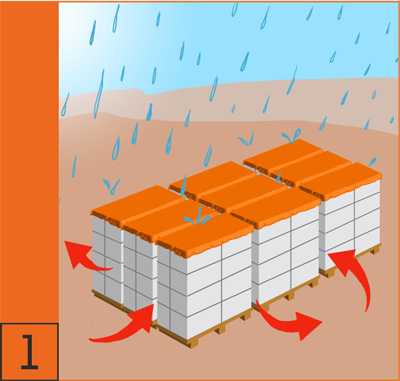 1