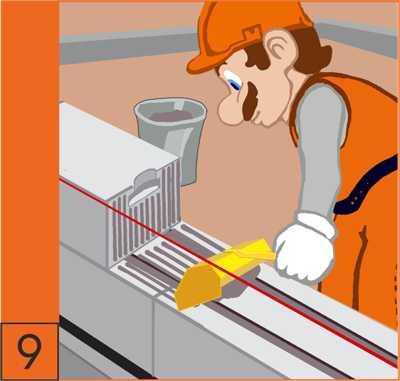 9