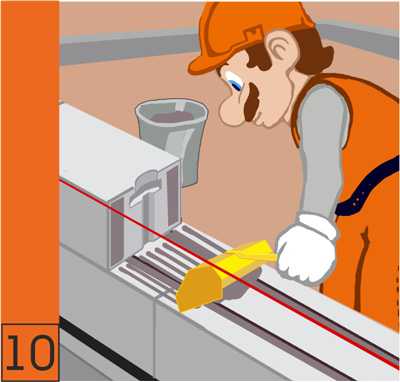 10