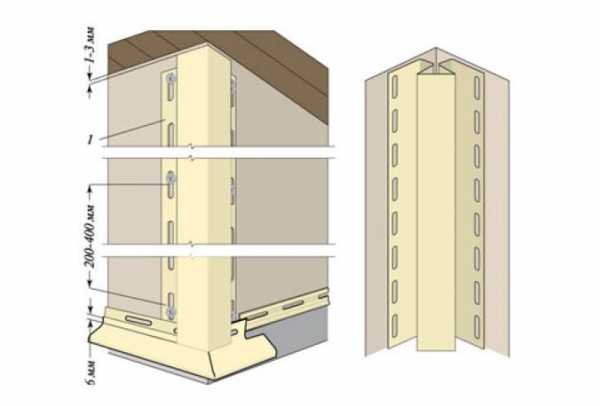 1-3 мм
1
200-400 мм
6 мм