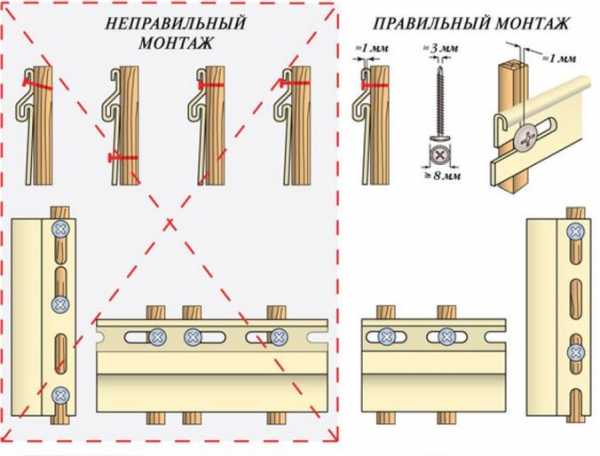 НЕПРАВИЛЬНЫЙ МОНТАЖ

ПРАВИЛЬНЫЙ МОНТАЖ

≈1 мм

≈3 мм

≈1 мм

≥ 8 мм