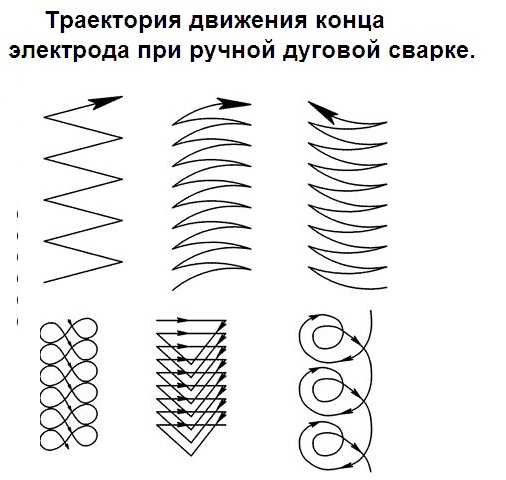 Траектория движения конца электрода при ручной дуговой сварке.