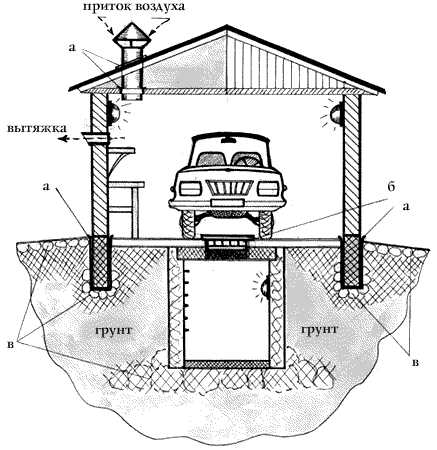 приток воздуха

а

вытяжка

а

б

а

грунт

грунт

в

в