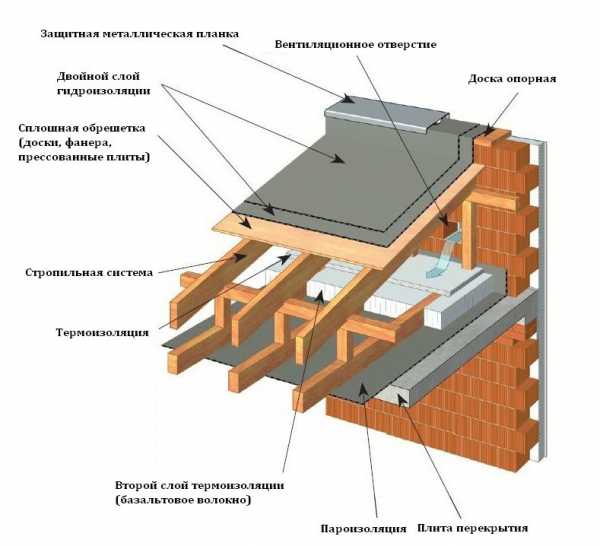 Защитная металлическая планка

Вентиляционное отверстие

Двойной слой гидроизоляции

Доска опорная

Сплошная обрешетка (доски, фанера, прессованные плиты)

Стропильная система

Термоизоляция

Второй слой термоизоляции (базальтовое волокно)

Пароизоляция

Плита перекрытия